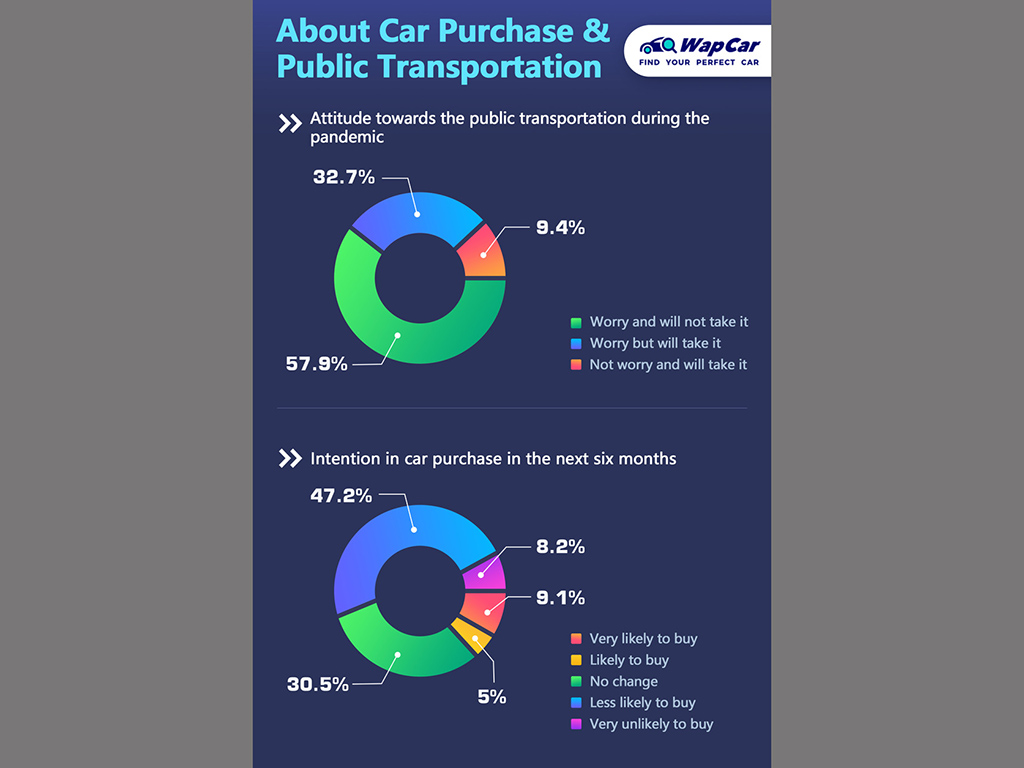 About Car Purchase & Public Transportation

WapCar
FIND YOUR PERFECT CAR

Attitude towards the public transportation during the pandemic

32.7%

9.4%

57.9%

Worry and will not take it
Worry but will take it
Not worry and will take it

Intention in car purchase in the next six months

47.2%

8.2%

9.1%

30.5%

5%

Very likely to buy
Likely to buy
No change
Less likely to buy
Very unlikely to buy